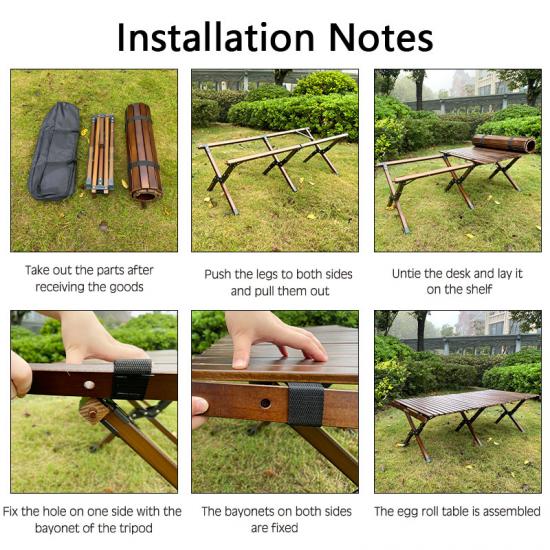 Installation Notes

Take out the parts after receiving the goods

Push the legs to both sides and pull them out

Untie the desk and lay it on the shelf

Fix the hole on one side with the bayonet of the tripod

The bayonets on both sides are fixed

The egg roll table is assembled