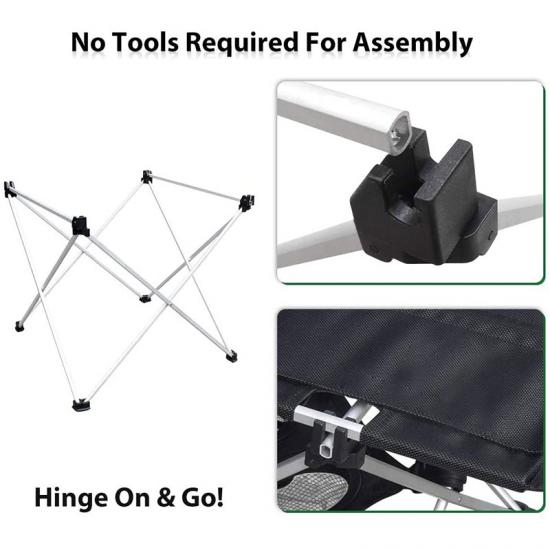 No Tools Required For Assembly

Hinge On & Go!