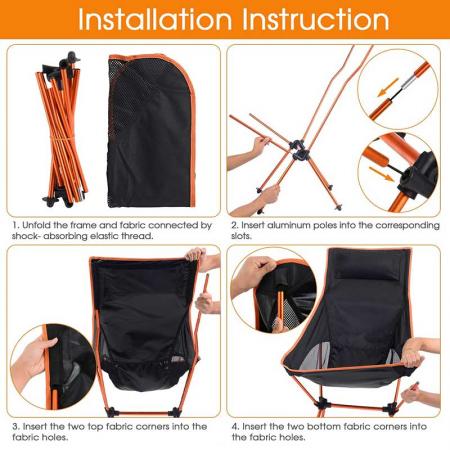 Installation Instruction

1. Unfold the frame and fabric connected by shock- absorbing elastic thread.

2. Insert aluminum poles into the corresponding slots.

3. Insert the two top fabric corners into the fabric holes.

4. Insert the two bottom fabric corners into the fabric holes.