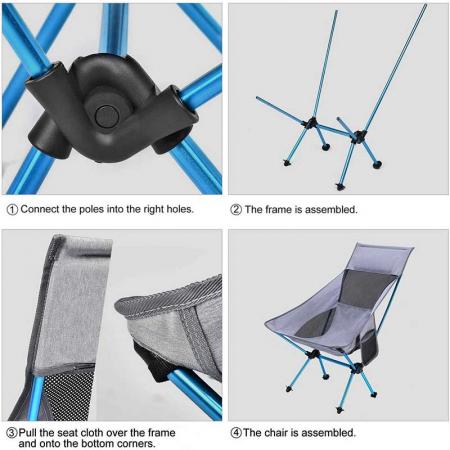 ① Connect the poles into the right holes.

② The frame is assembled.

③ Pull the seat cloth over the frame and onto the bottom corners.

④ The chair is assembled.