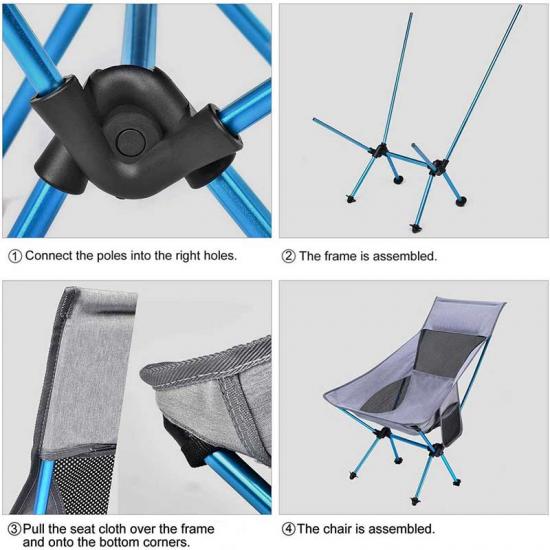 ① Connect the poles into the right holes.

② The frame is assembled.

③ Pull the seat cloth over the frame and onto the bottom corners.

④ The chair is assembled.