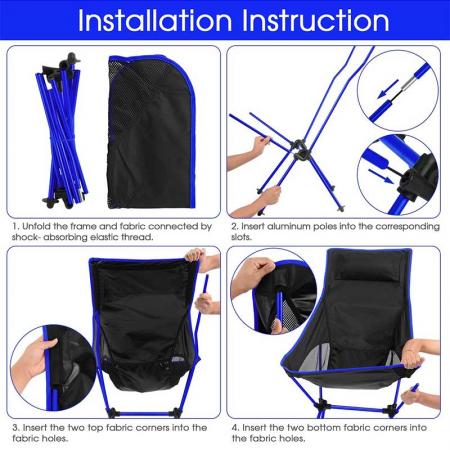 Installation Instruction

1. Unfold the frame and fabric connected by shock- absorbing elastic thread.

2. Insert aluminum poles into the corresponding slots.

3. Insert the two top fabric corners into the fabric holes.

4. Insert the two bottom fabric corners into the fabric holes.