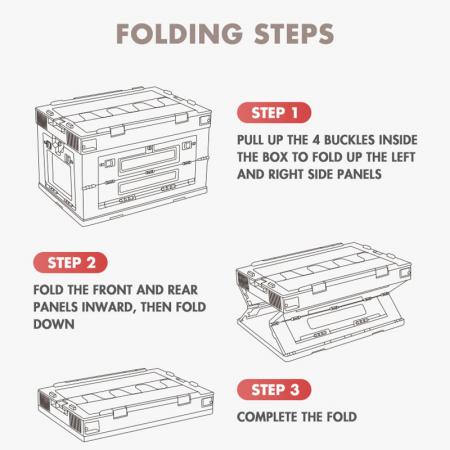 FOLDING STEPS

STEP 1

PULL UP THE 4 BUCKLES INSIDE THE BOX TO FOLD UP THE LEFT AND RIGHT SIDE PANELS

STEP 2

FOLD THE FRONT AND REAR PANELS INWARD, THEN FOLD DOWN

STEP 3

COMPLETE THE FOLD