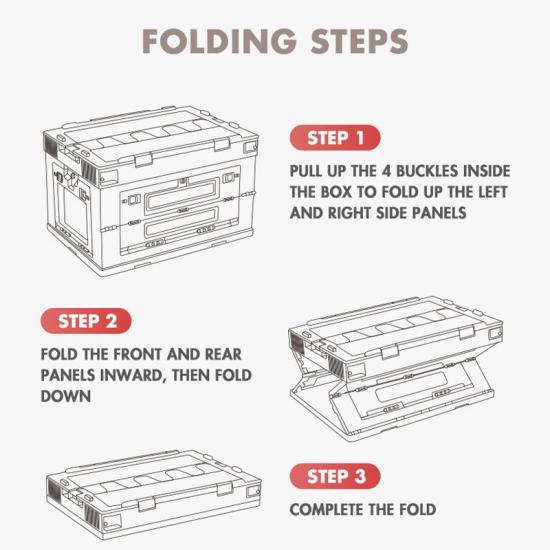 FOLDING STEPS

STEP 1

PULL UP THE 4 BUCKLES INSIDE THE BOX TO FOLD UP THE LEFT AND RIGHT SIDE PANELS

STEP 2

FOLD THE FRONT AND REAR PANELS INWARD, THEN FOLD DOWN

STEP 3

COMPLETE THE FOLD