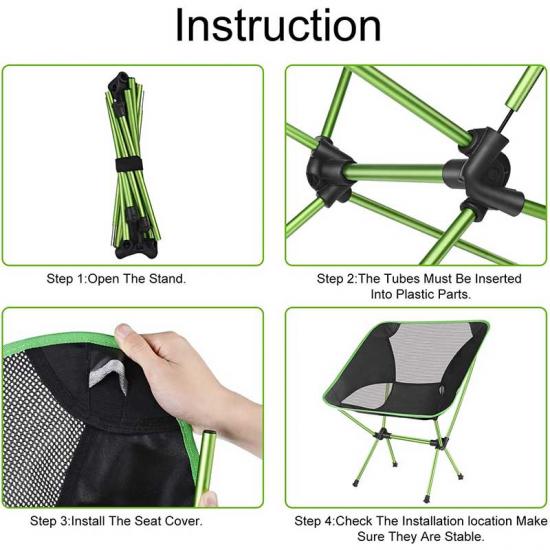 Instruction

Step 1:Open The Stand.

Step 2:The Tubes Must Be Inserted Into Plastic Parts.

Step 3:Install The Seat Cover.

Step 4:Check The Installation location Make Sure They Are Stable.