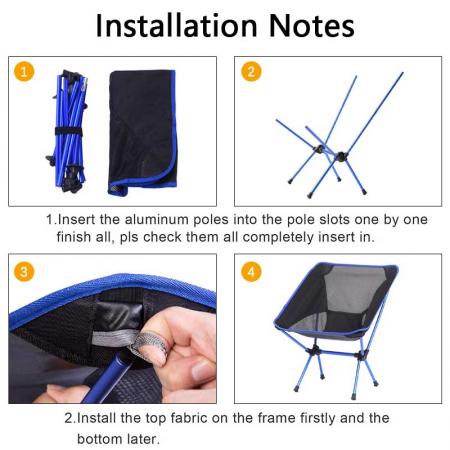 Installation Notes

1

2

1.Insert the aluminum poles into the pole slots one by one finish all, pls check them all completely insert in.

3

4

2.Install the top fabric on the frame firstly and the bottom later.