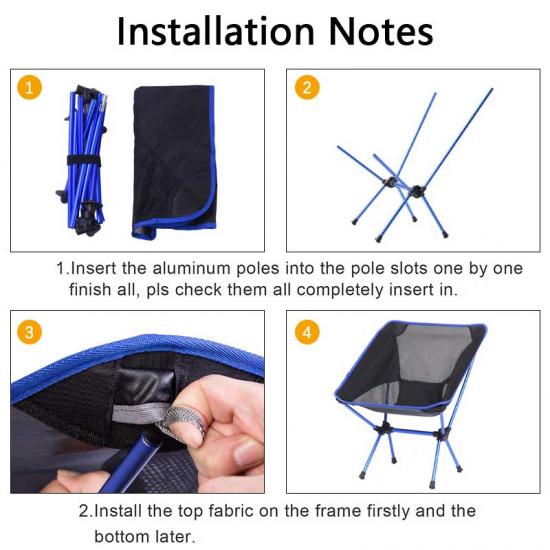 Installation Notes

1

2

1.Insert the aluminum poles into the pole slots one by one finish all, pls check them all completely insert in.

3

4

2.Install the top fabric on the frame firstly and the bottom later.