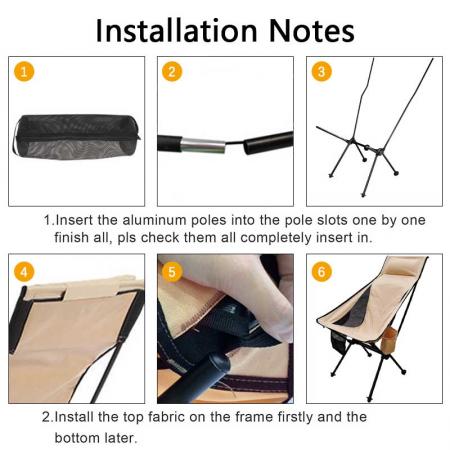 Installation Notes

1

2

3

1.Insert the aluminum poles into the pole slots one by one finish all, pls check them all completely insert in.

4

5

6

2.Install the top fabric on the frame firstly and the bottom later.