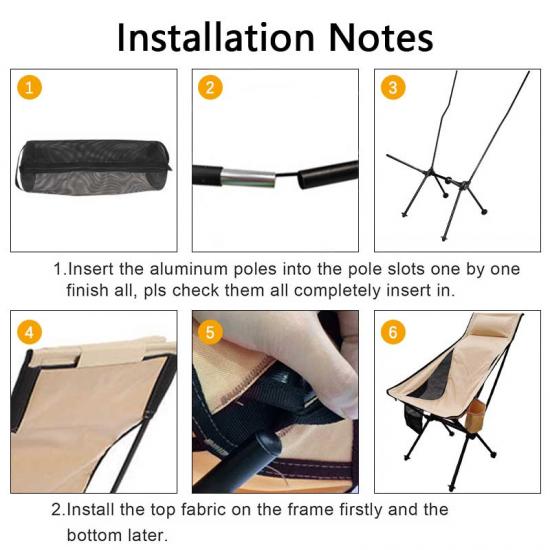 Installation Notes

1

2

3

1.Insert the aluminum poles into the pole slots one by one finish all, pls check them all completely insert in.

4

5

6

2.Install the top fabric on the frame firstly and the bottom later.