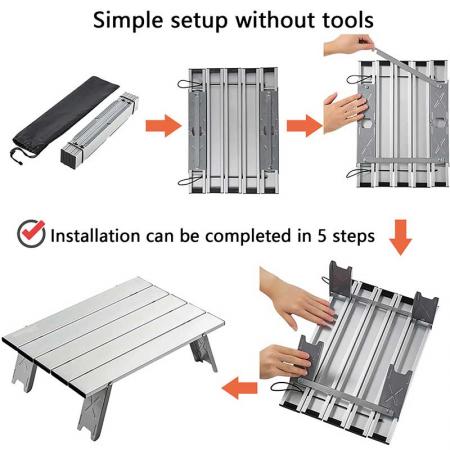 Simple setup without tools

Installation can be completed in 5 steps