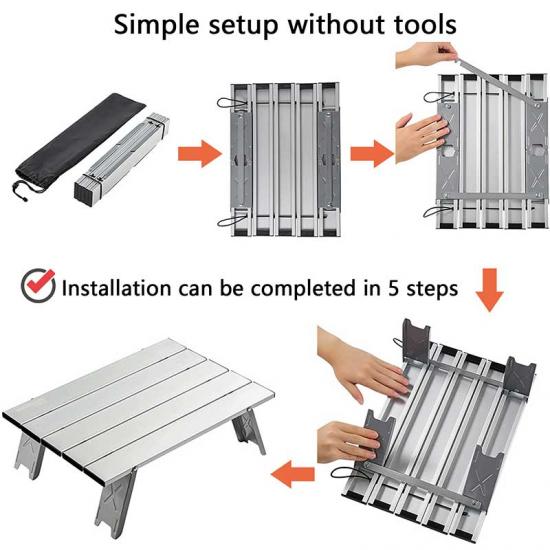 Simple setup without tools

Installation can be completed in 5 steps