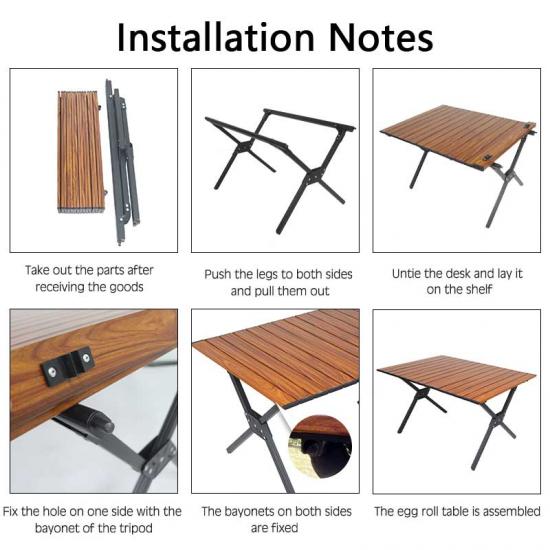 Installation Notes

Take out the parts after receiving the goods

Push the legs to both sides and pull them out

Untie the desk and lay it on the shelf

Fix the hole on one side with the bayonet of the tripod

The bayonets on both sides are fixed

The egg roll table is assembled