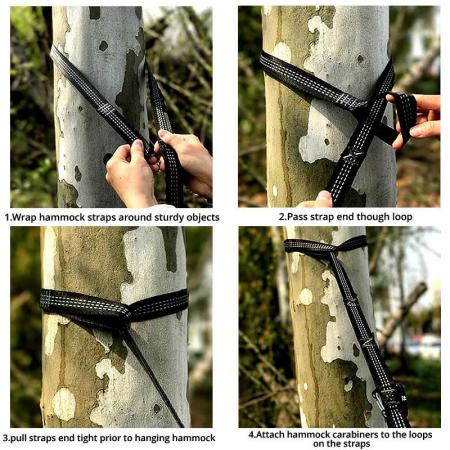 1.Wrap hammock straps around sturdy objects

2.Pass strap end though loop

3.pull straps end tight prior to hanging hammock

4.Attach hammock carabiners to the loops on the straps