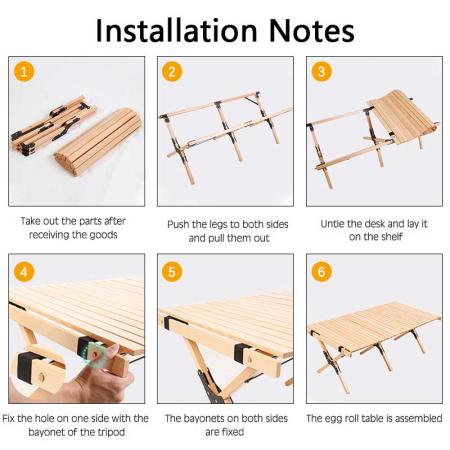 Installation Notes

1

Take out the parts after receiving the goods

2

Push the legs to both sides and pull them out

3

Untie the desk and lay it on the shelf

4

Fix the hole on one side with the bayonet of the tripod

5

The bayonets on both sides are fixed

6

The egg roll table is assembled