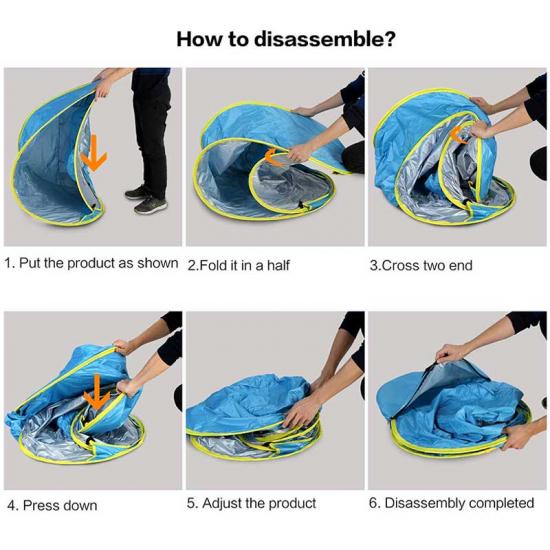 How to disassemble?

1. Put the product as shown

2.Fold it in a half

3.Cross two end

4. Press down

5. Adjust the product

6. Disassembly completed