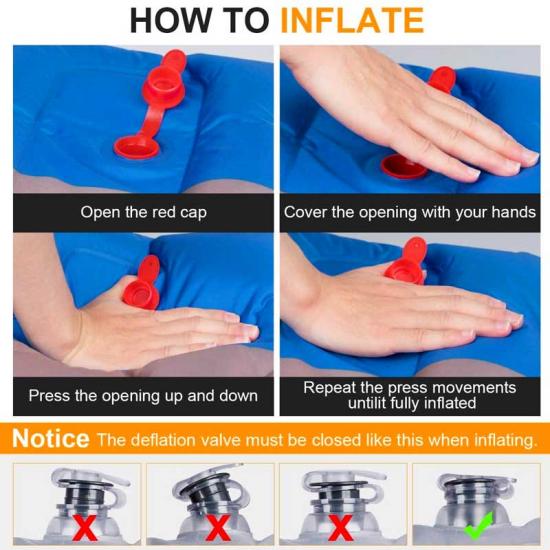 HOW TO INFLATE

Open the red cap

Cover the opening with your hands

Press the opening up and down

Repeat the press movements untilit fully inflated

Notice The deflation valve must be closed like this when inflating.