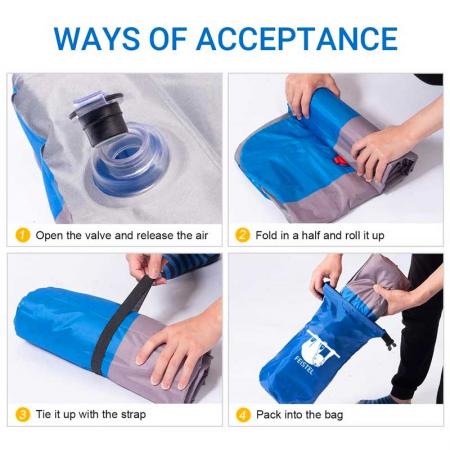 WAYS OF ACCEPTANCE

1 Open the valve and release the air

2 Fold in a half and roll it up

3 Tie it up with the strap

FEISTEL

4 Pack into the bag