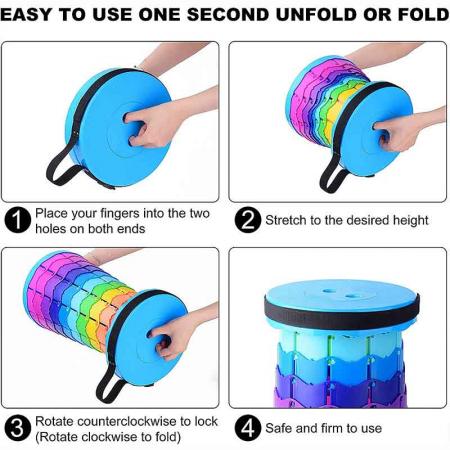 EASY TO USE ONE SECOND UNFOLD OR FOLD

1 Place your fingers into the two holes on both ends

2 Stretch to the desired height

3 Rotate counterclockwise to lock (Rotate clockwise to fold)

4 Safe and firm to use