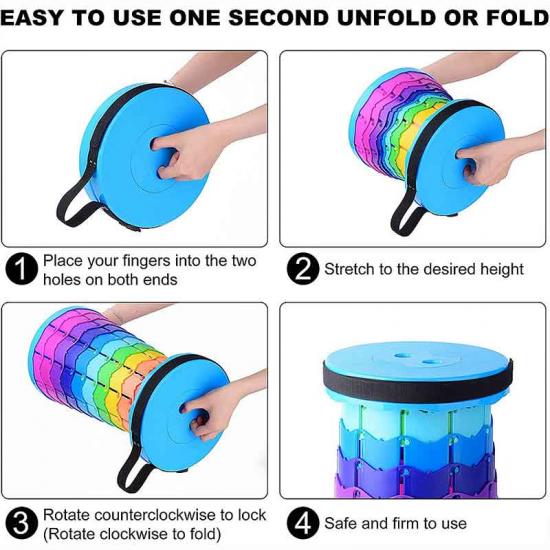 EASY TO USE ONE SECOND UNFOLD OR FOLD

1 Place your fingers into the two holes on both ends

2 Stretch to the desired height

3 Rotate counterclockwise to lock (Rotate clockwise to fold)

4 Safe and firm to use