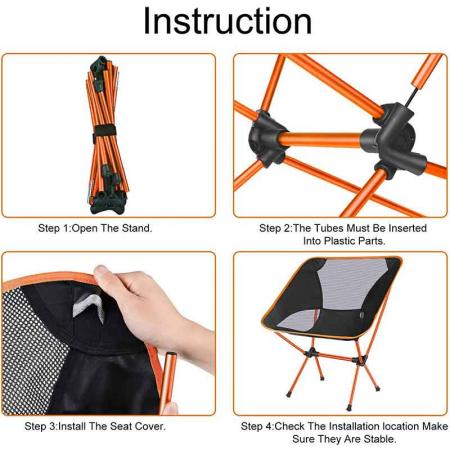 Instruction

Step 1:Open The Stand.

Step 2:The Tubes Must Be Inserted Into Plastic Parts.

Step 3:Install The Seat Cover.

Step 4:Check The Installation location Make Sure They Are Stable.