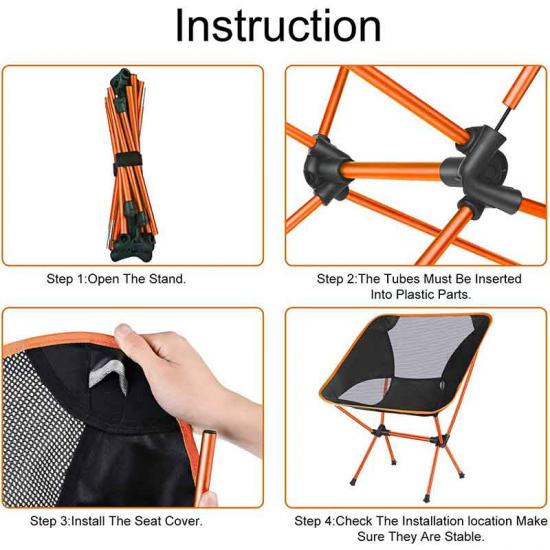 Instruction

Step 1:Open The Stand.

Step 2:The Tubes Must Be Inserted Into Plastic Parts.

Step 3:Install The Seat Cover.

Step 4:Check The Installation location Make Sure They Are Stable.