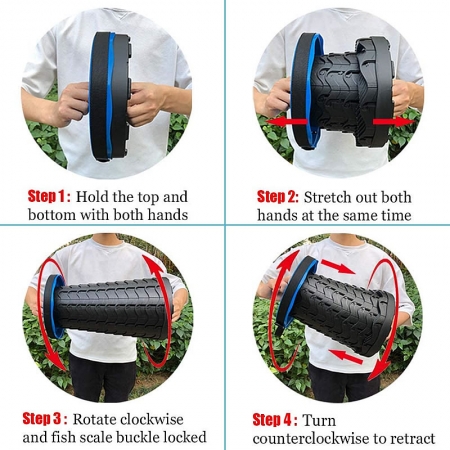 Step 1: Hold the top and bottom with both hands

Step 2: Stretch out both hands at the same time

Step 3: Rotate clockwise and fish scale buckle locked

Step 4: Turn counterclockwise to retract