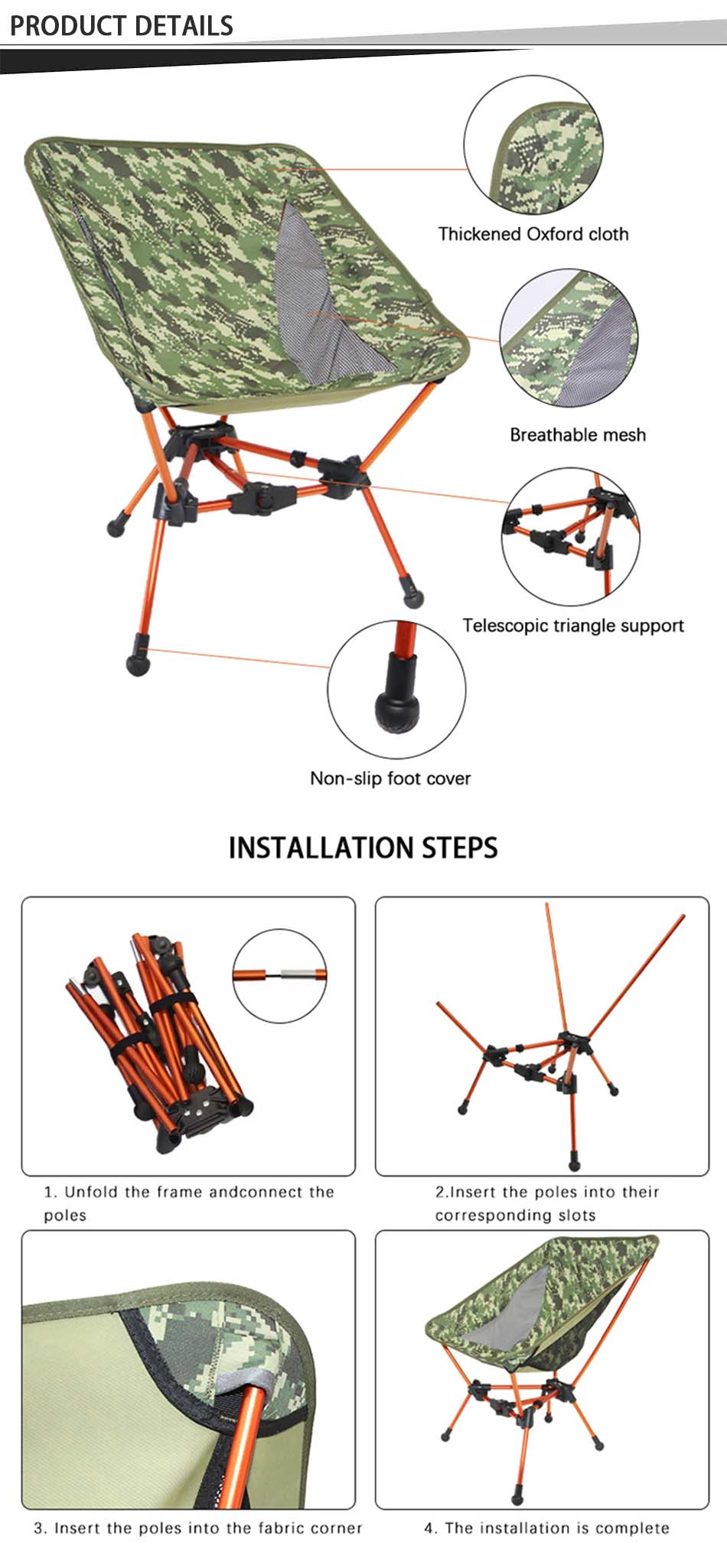 PRODUCT DETAILS

Thickened Oxford cloth

Breathable mesh

Telescopic triangle support

Non-slip foot cover

INSTALLATION STEPS

1. Unfold the frame andconnect the poles

2.Insert the poles into their corresponding slots

3. Insert the poles into the fabric corner

4. The installation is complete