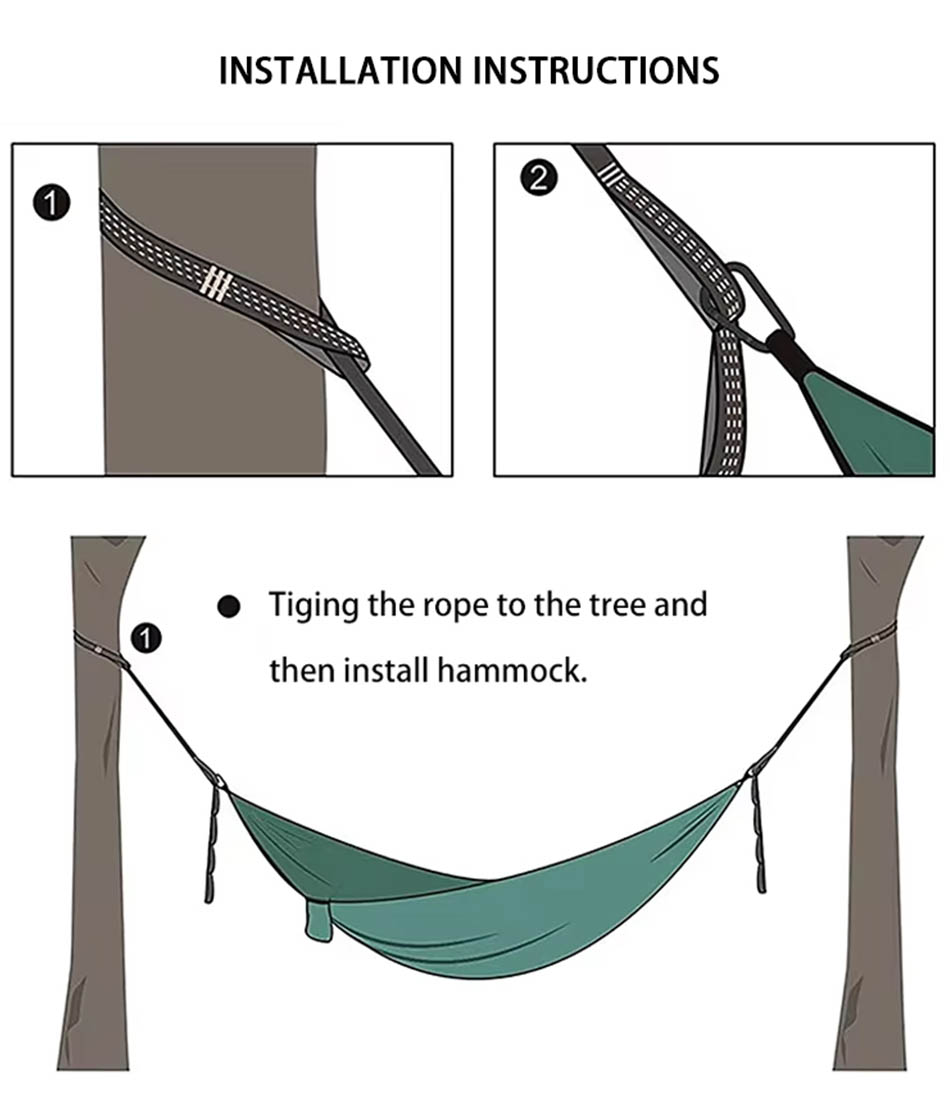 INSTALLATION INSTRUCTIONS

1

2

1

● Tiging the rope to the tree and then install hammock.