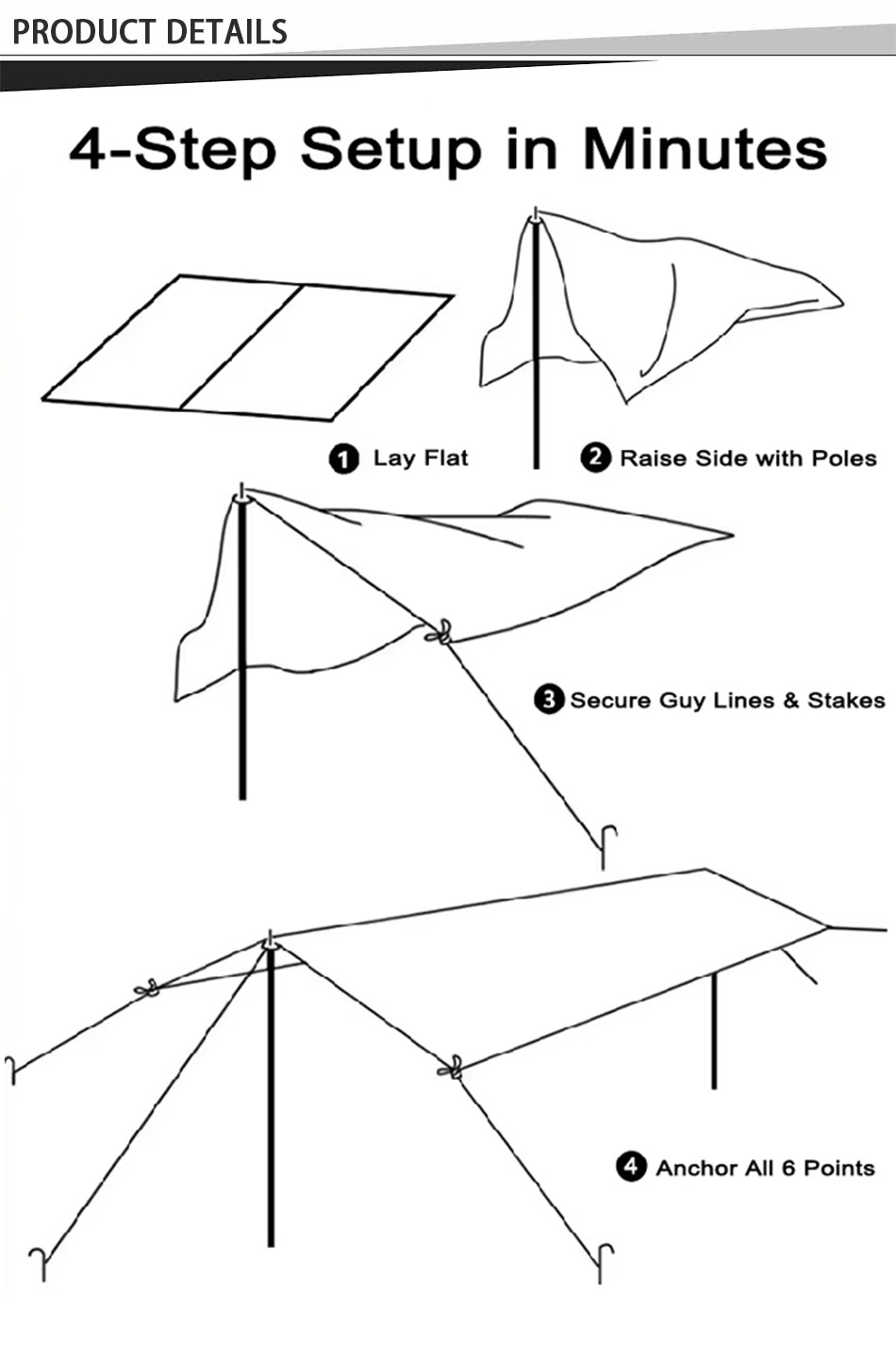 PRODUCT DETAILS

4-Step Setup in Minutes

1 Lay Flat

2 Raise Side with Poles

3 Secure Guy Lines & Stakes

4 Anchor All 6 Points