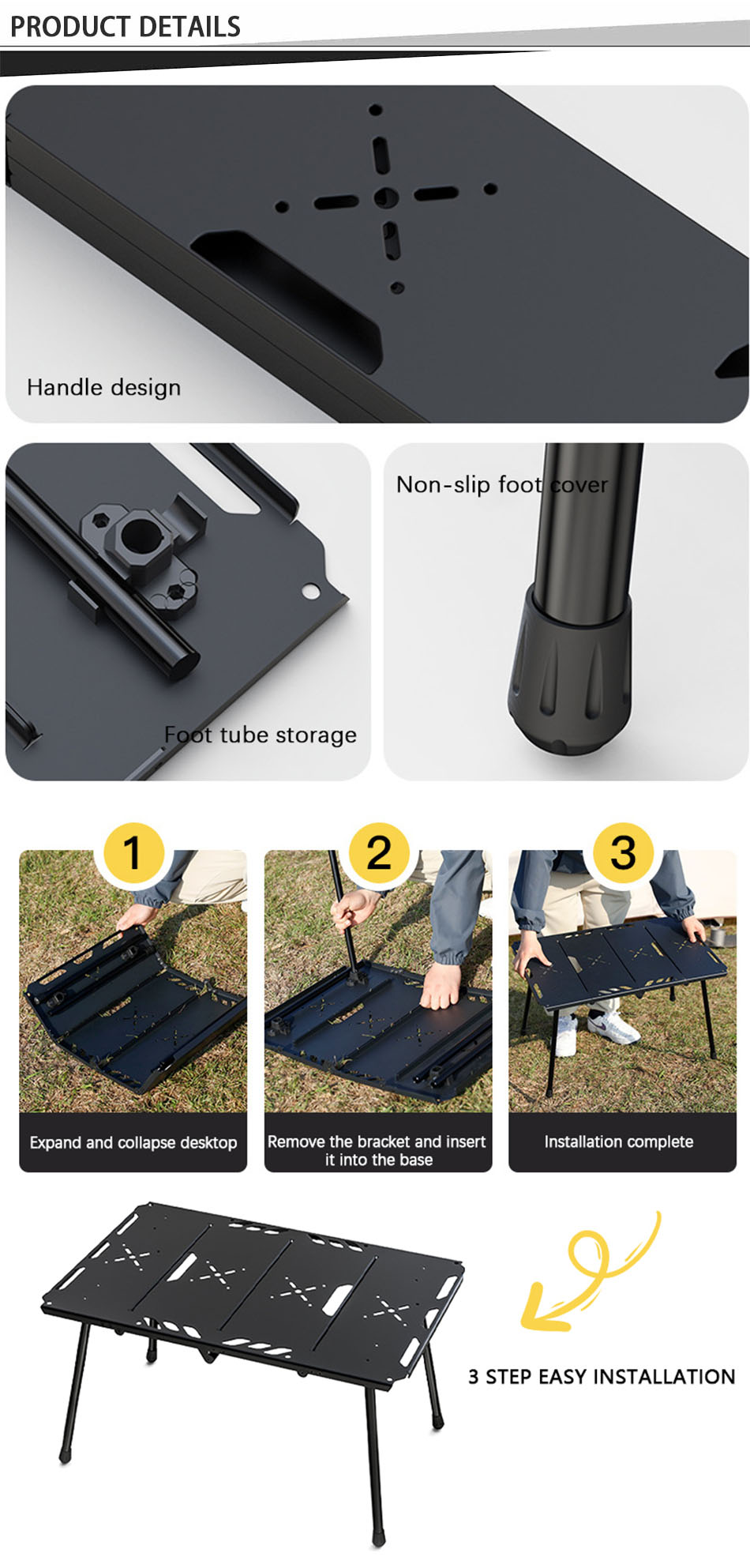 PRODUCT DETAILS

Handle design

Foot tube storage

Non-slip foot cover

1

Expand and collapse desktop

2

Remove the bracket and insert it into the base

3

Installation complete

3 STEP EASY INSTALLATION