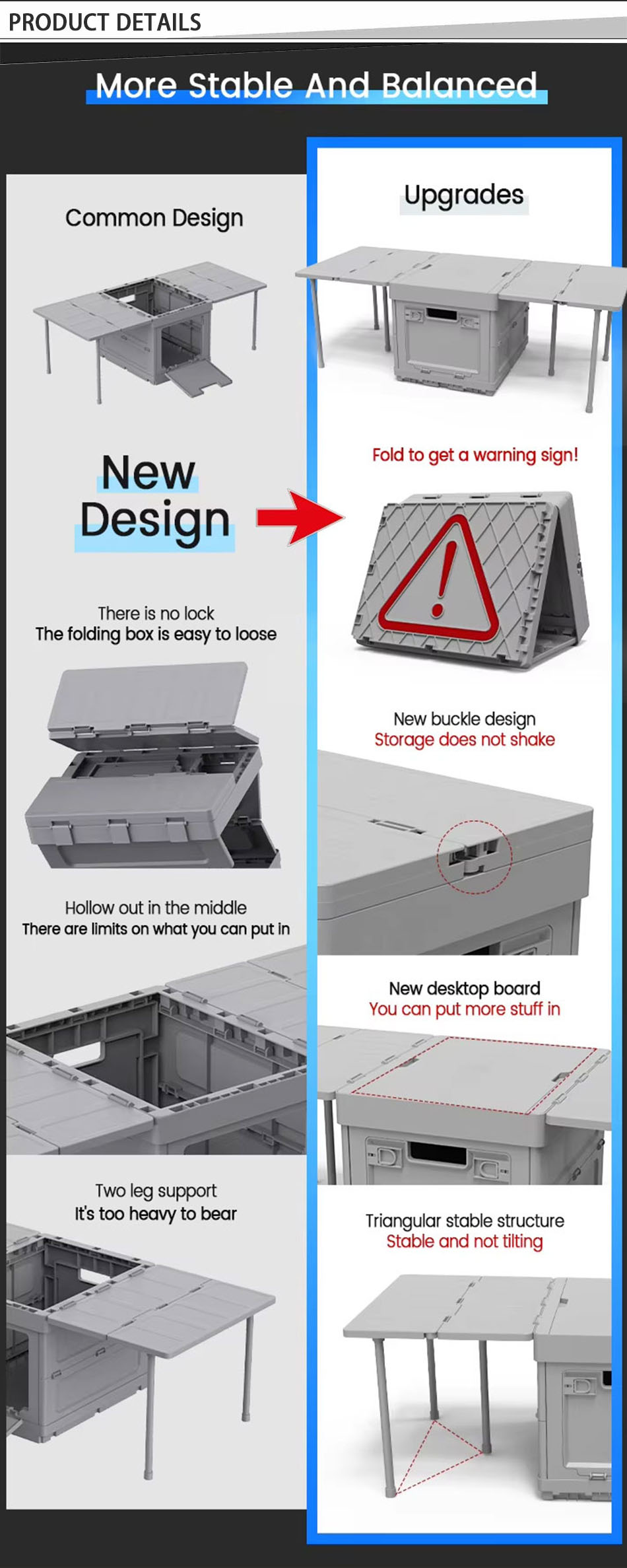 PRODUCT DETAILS

More Stable And Balanced

Common Design

New Design

There is no lock
The folding box is easy to loose

Hollow out in the middle
There are limits on what you can put in

Two leg support
It's too heavy to bear

Upgrades

Fold to get a warning sign!

New buckle design
Storage does not shake

New desktop board
You can put more stuff in

Triangular stable structure
Stable and not tilting