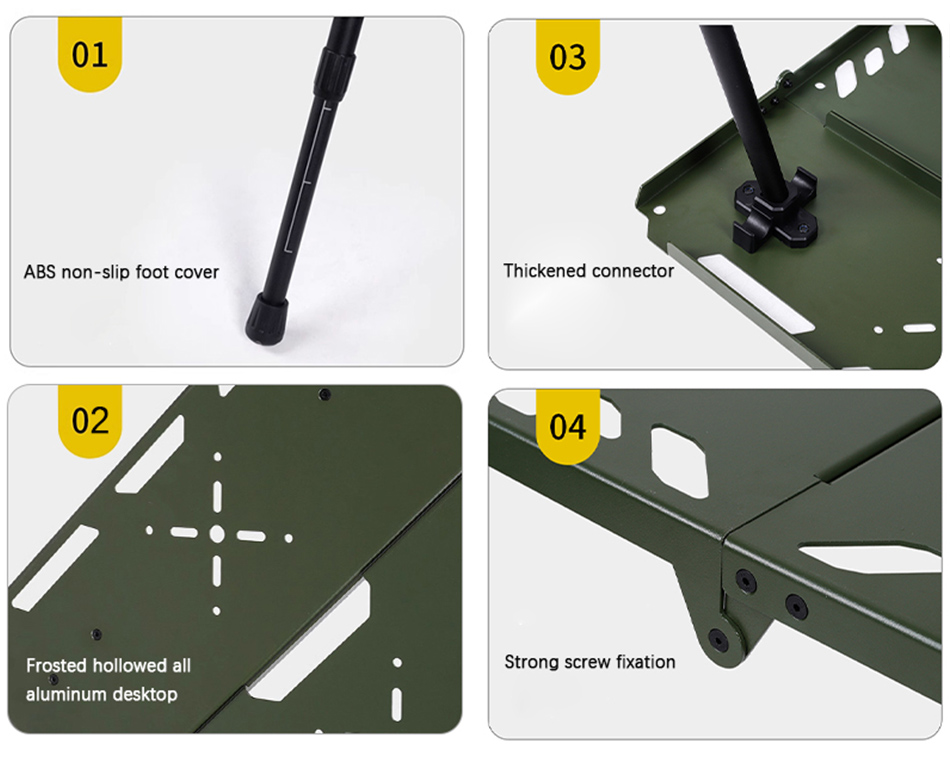 01

ABS non-slip foot cover

03

Thickened connector

02

Frosted hollowed all aluminum desktop

04

Strong screw fixation