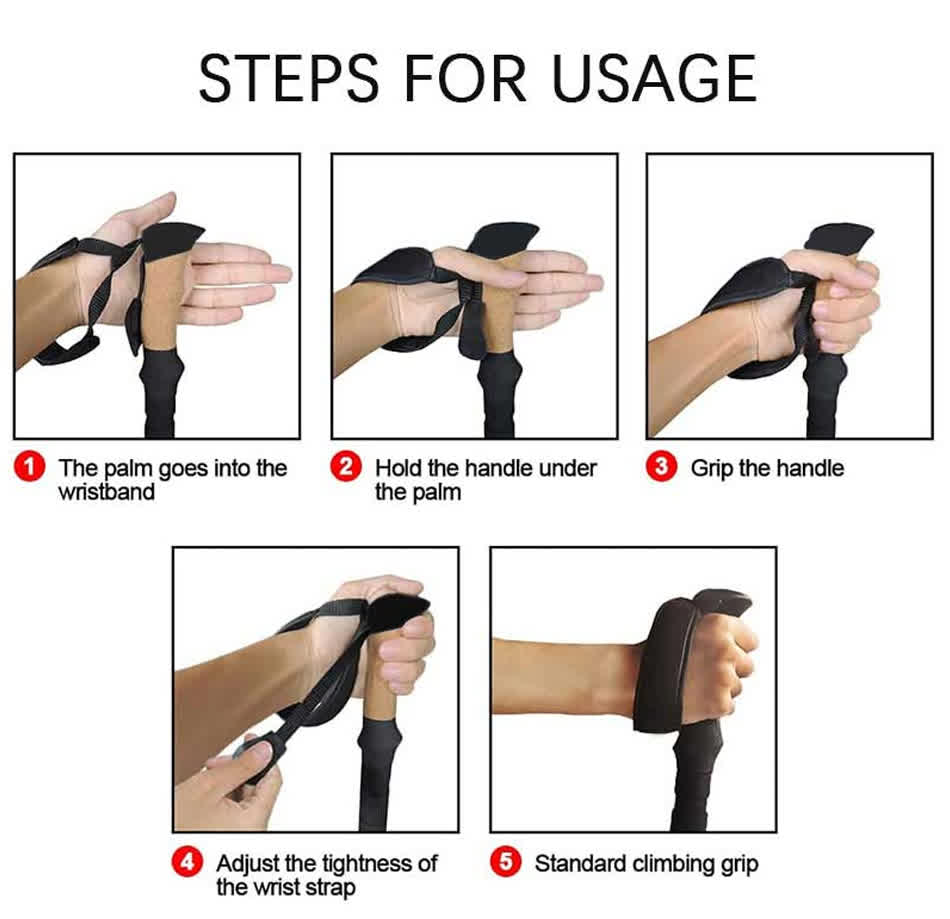 STEPS FOR USAGE

1 The palm goes into the wristband

2 Hold the handle under the palm

3 Grip the handle

4 Adjust the tightness of the wrist strap

5 Standard climbing grip