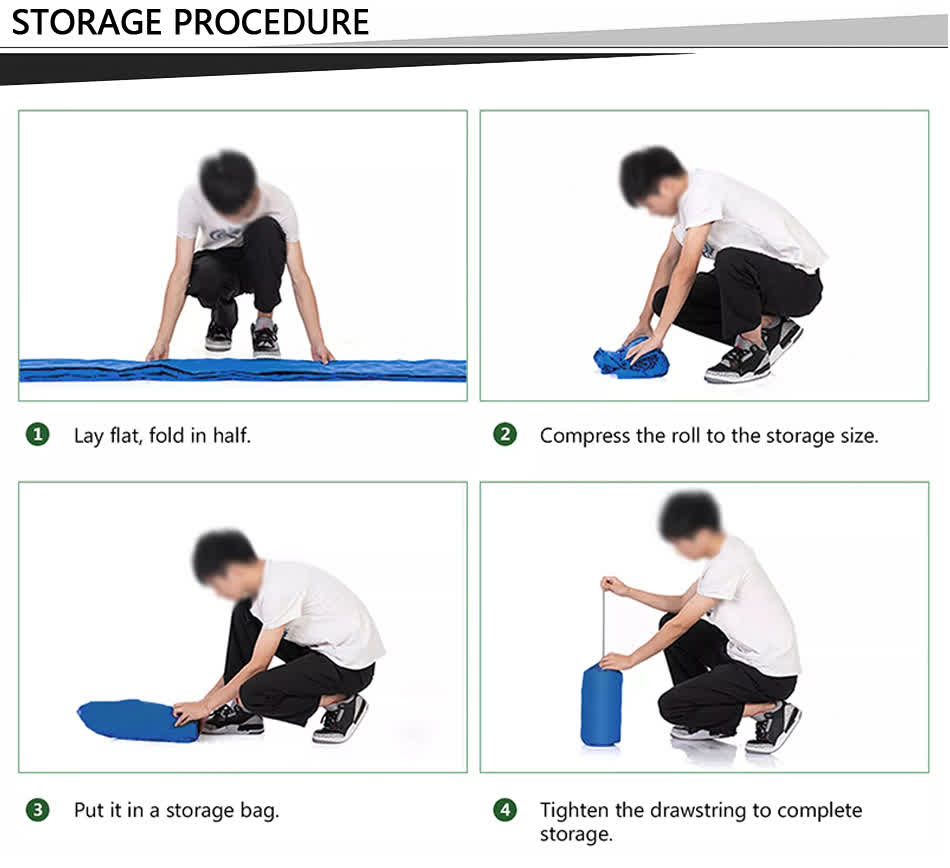 STORAGE PROCEDURE

1 Lay flat, fold in half.

2 Compress the roll to the storage size.

3 Put it in a storage bag.

4 Tighten the drawstring to complete storage.