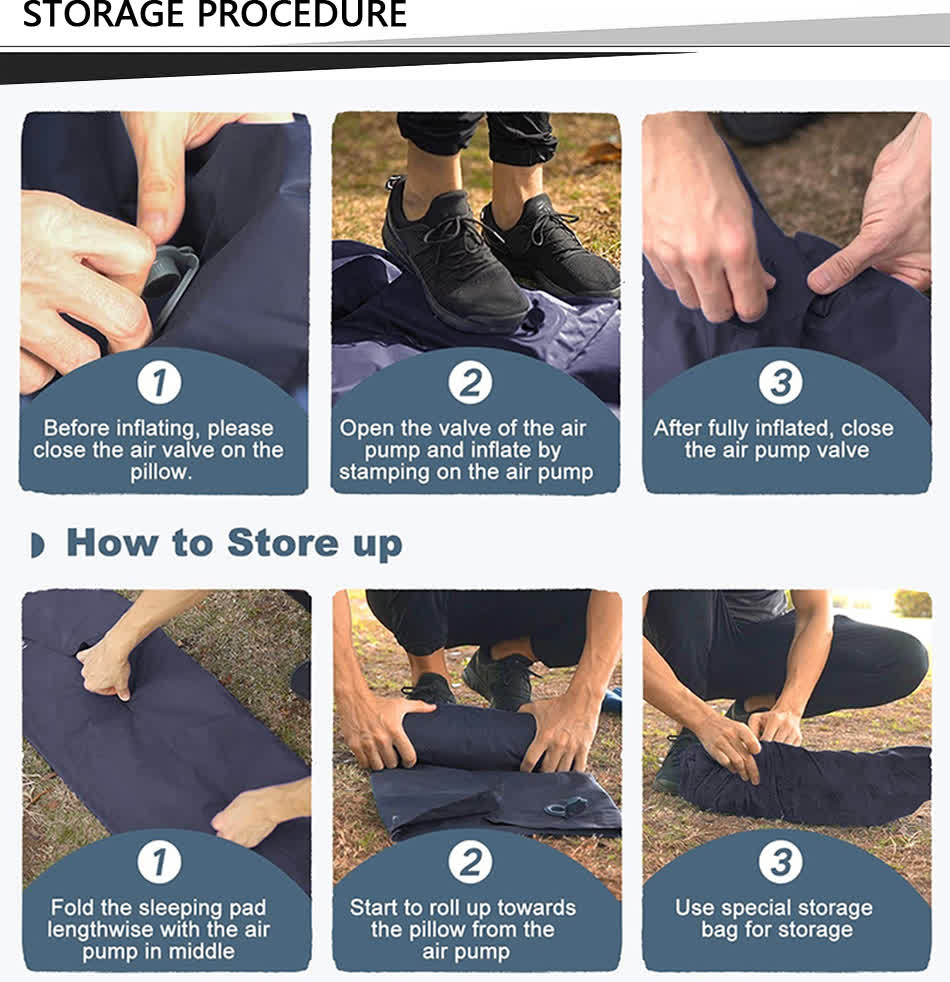 STORAGE PROCEDURE

1
Before inflating, please close the air valve on the pillow.

2
Open the valve of the air pump and inflate by stamping on the air pump

3
After fully inflated, close the air pump valve

How to Store up

1
Fold the sleeping pad lengthwise with the air pump in middle

2
Start to roll up towards the pillow from the air pump

3
Use special storage bag for storage