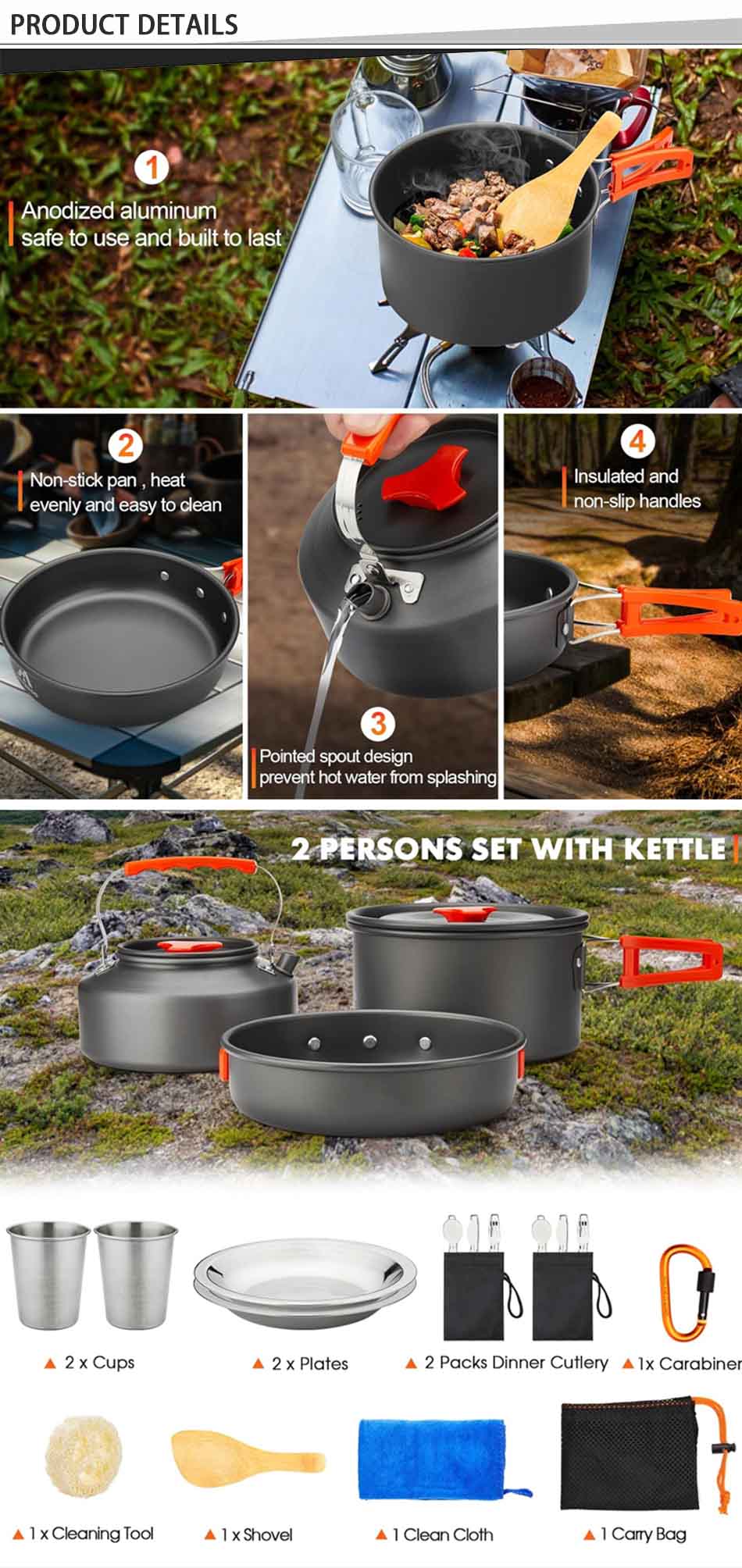 PRODUCT DETAILS

1
Anodized aluminum safe to use and built to last

2
Non-stick pan , heat evenly and easy to clean

3
Pointed spout design prevent hot water from splashing

4
Insulated and non-slip handles

2 PERSONS SET WITH KETTLE

▲ 2 x Cups
▲ 2 x Plates
▲ 2 Packs Dinner Cutlery
▲ 1x Carabiner
▲ 1 x Cleaning Tool
▲ 1 x Shovel
▲ 1 Clean Cloth
▲ 1 Carry Bag