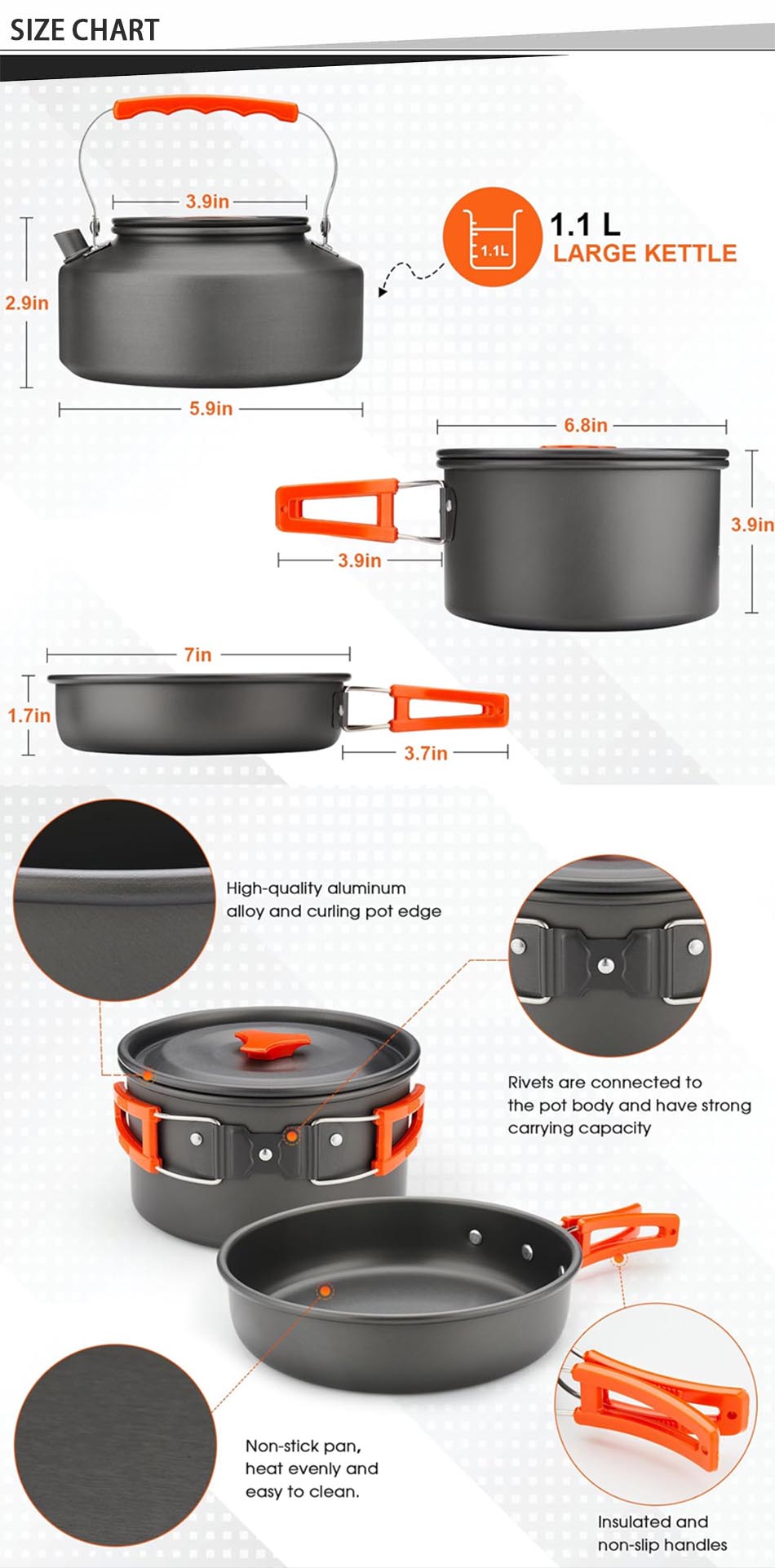 SIZE CHART

3.9in

2.9in

5.9in

1.1L

1.1 L
LARGE KETTLE

6.8in

3.9in

3.9in

7in

1.7in

3.7in

High-quality aluminum alloy and curling pot edge

Rivets are connected to the pot body and have strong carrying capacity

Non-stick pan, heat evenly and easy to clean.

Insulated and non-slip handles