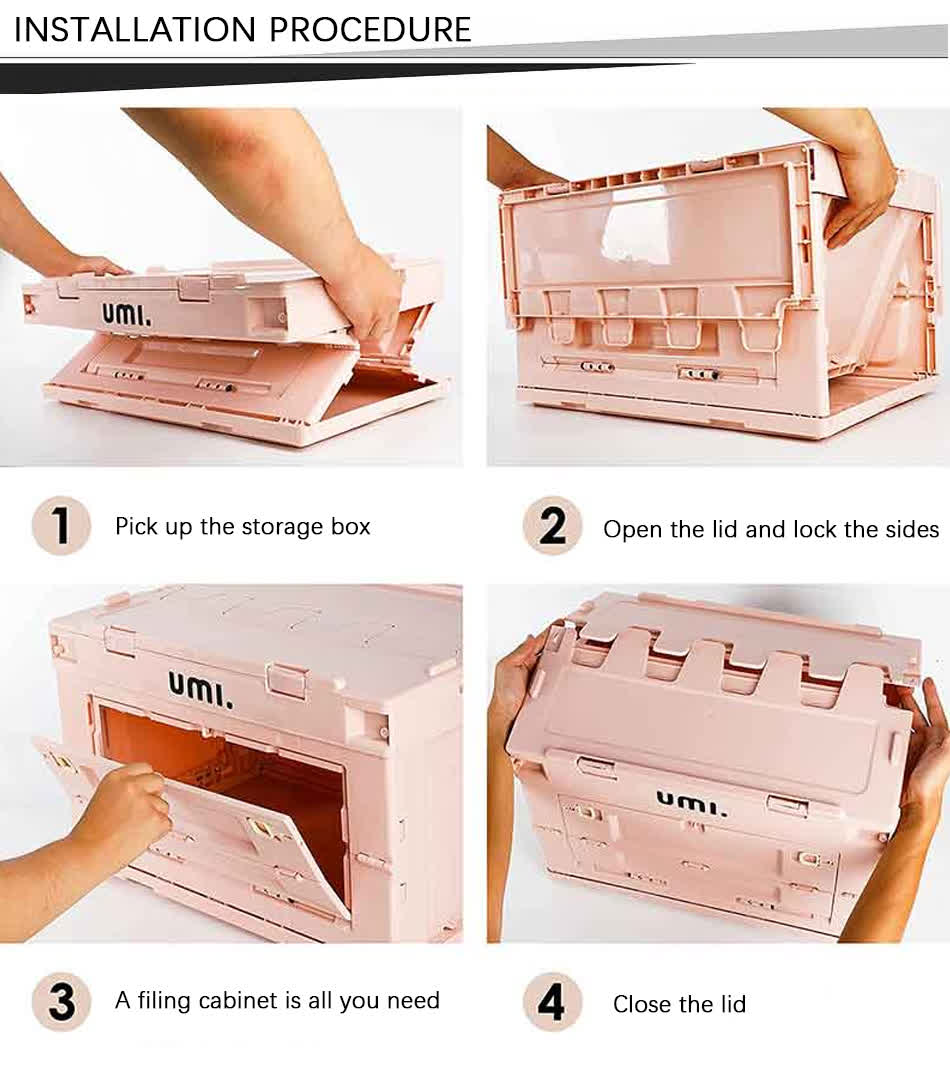 INSTALLATION PROCEDURE

umi.

1 Pick up the storage box

2 Open the lid and lock the sides

umi.

umi.

3 A filing cabinet is all you need

4 Close the lid