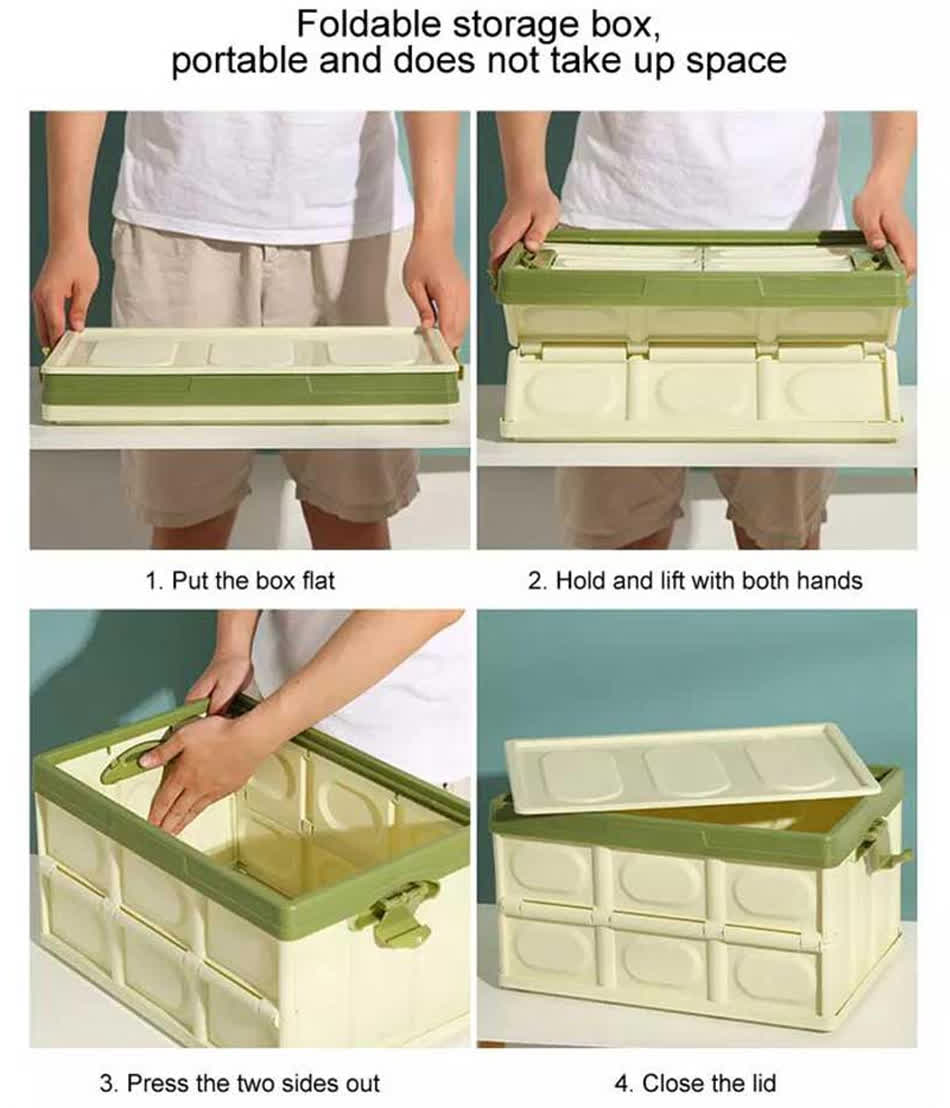 Foldable storage box,
portable and does not take up space

1. Put the box flat

2. Hold and lift with both hands

3. Press the two sides out

4. Close the lid