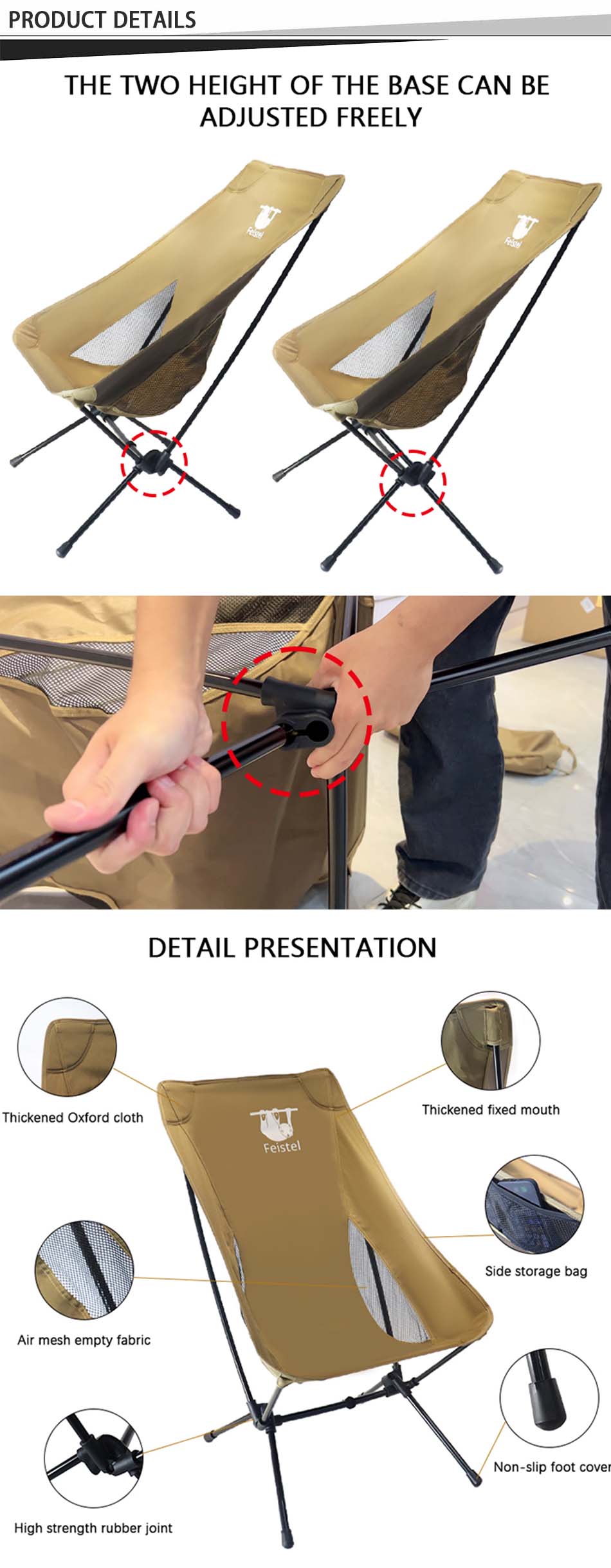 PRODUCT DETAILS

THE TWO HEIGHT OF THE BASE CAN BE ADJUSTED FREELY

Feistel

Feistel

DETAIL PRESENTATION

Thickened Oxford cloth

Thickened fixed mouth

Feistel

Side storage bag

Air mesh empty fabric

Non-slip foot cover

High strength rubber joint