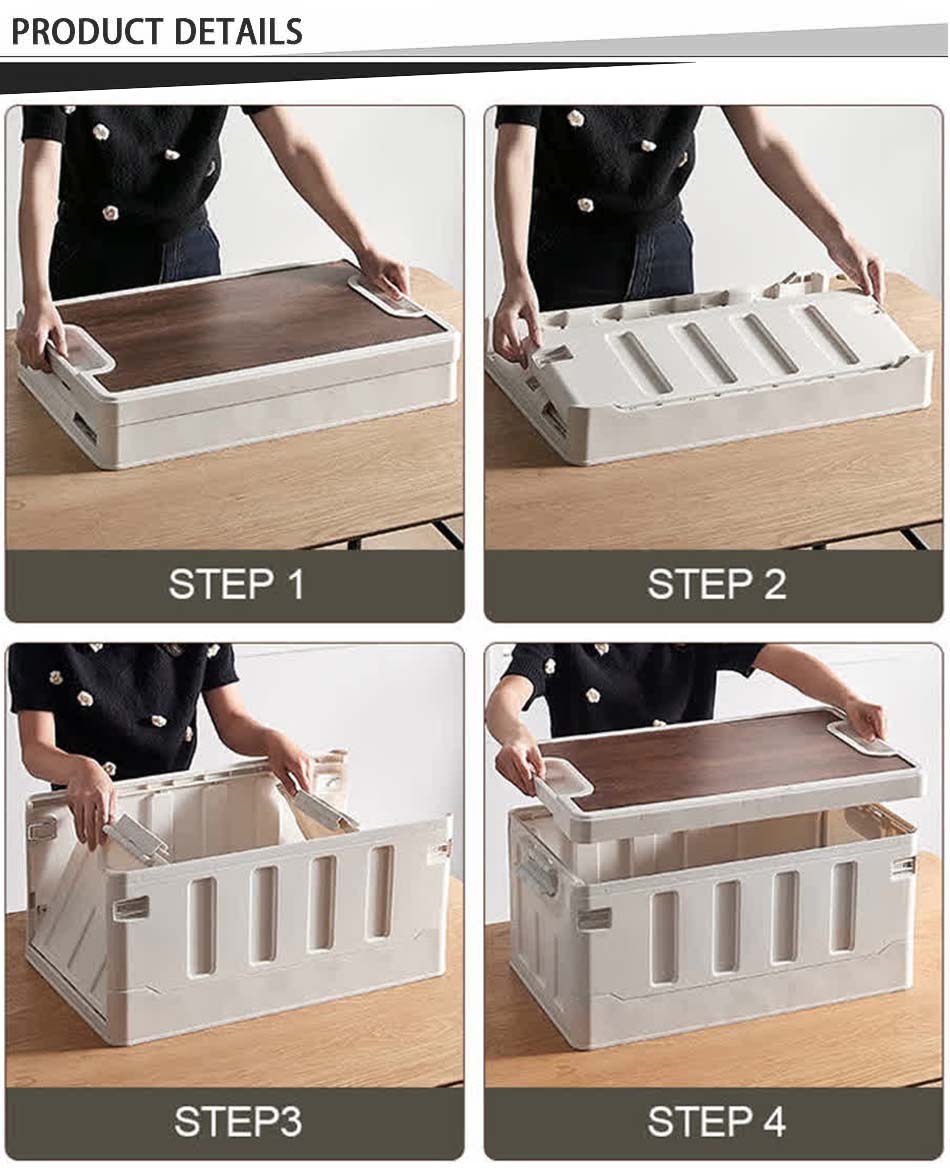 PRODUCT DETAILS

STEP 1

STEP 2

STEP3

STEP 4