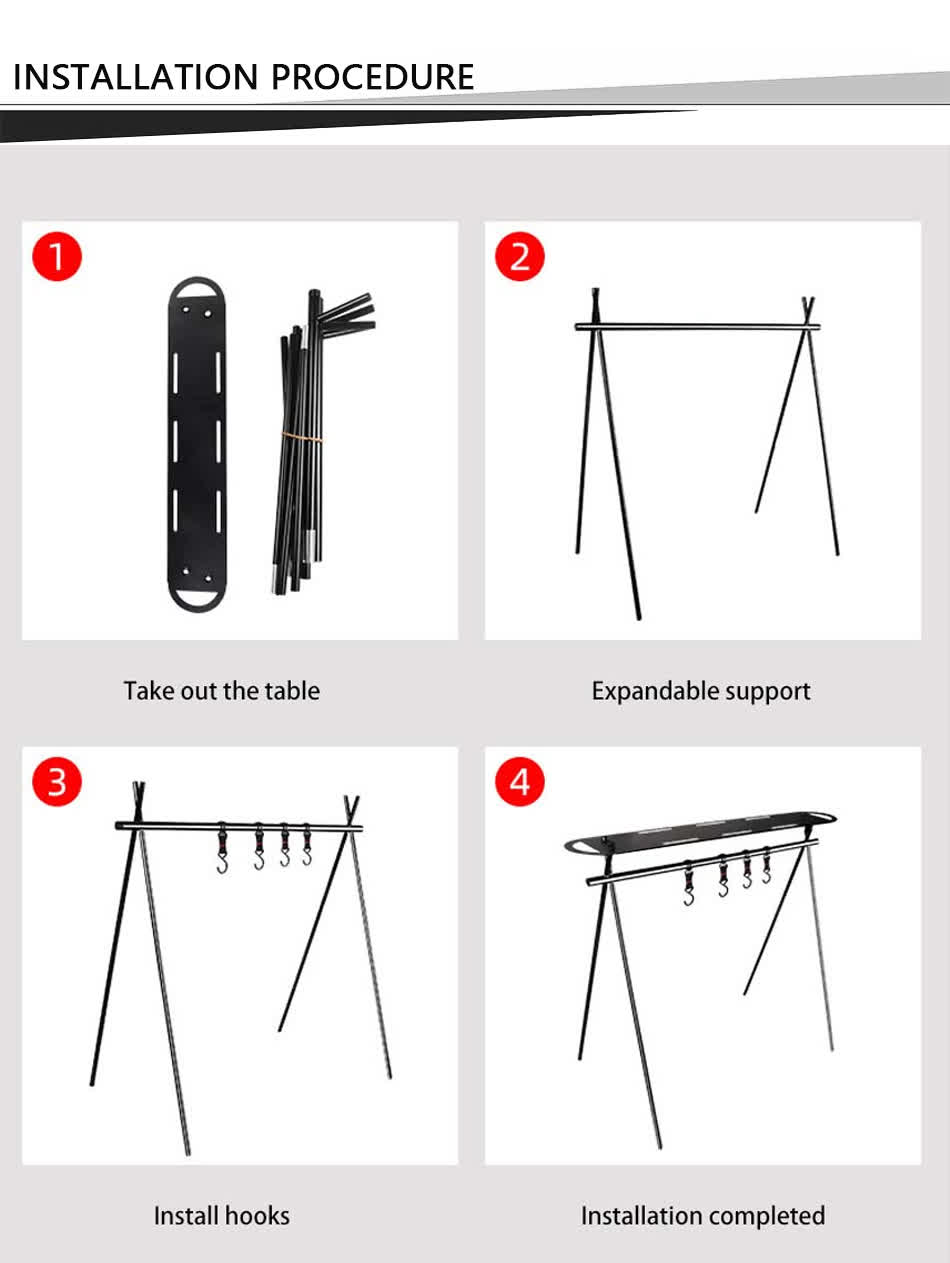 INSTALLATION PROCEDURE

1

Take out the table

2

Expandable support

3

Install hooks

4

Installation completed