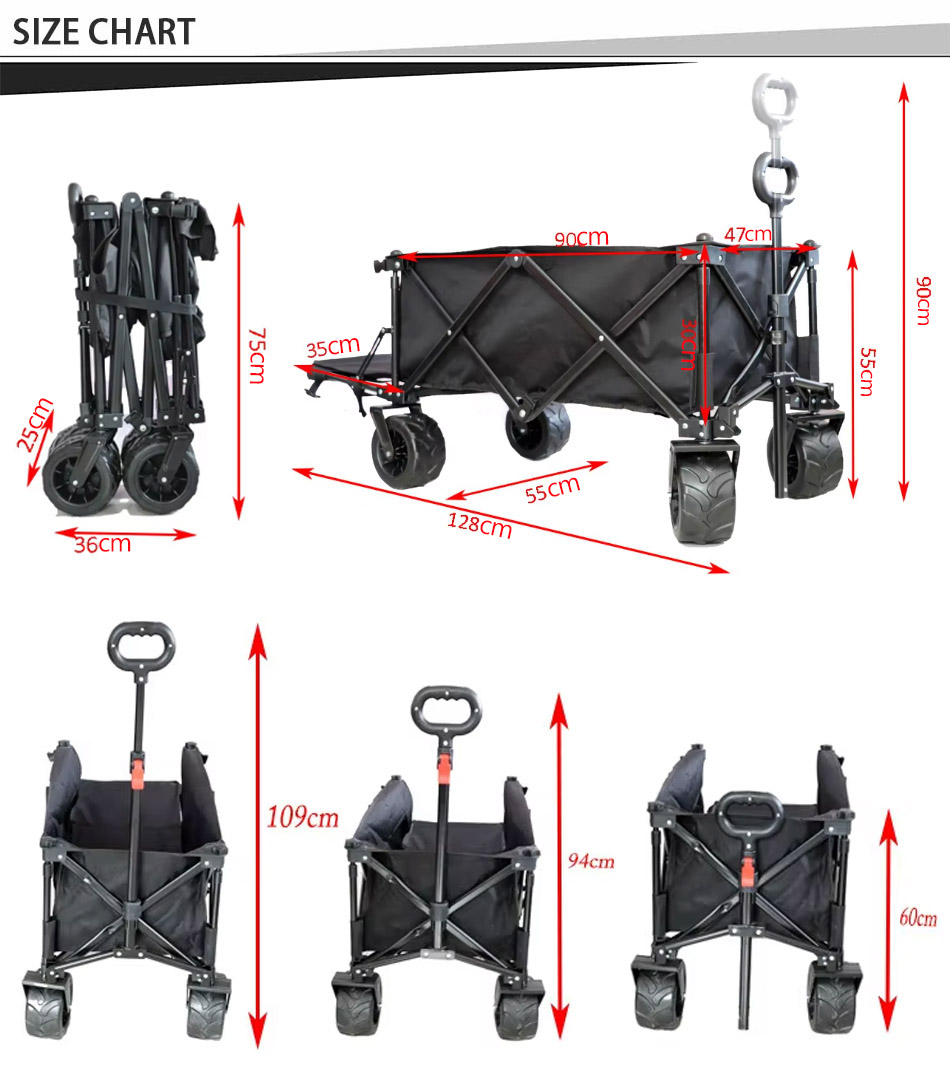 SIZE CHART

75cm

25cm

36cm

90cm

47cm

35cm

30cm

55cm

90cm

55cm

128cm

109cm

94cm

60cm