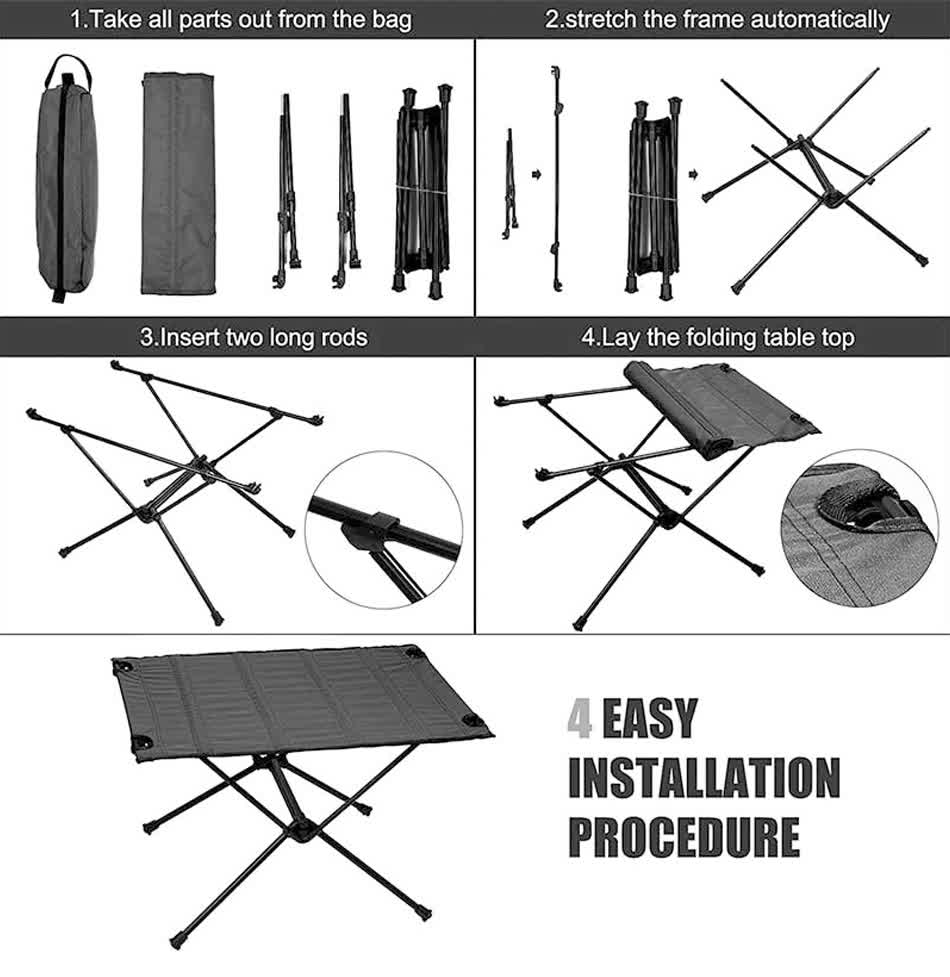 1.Take all parts out from the bag

2.stretch the frame automatically

3.Insert two long rods

4.Lay the folding table top

4 EASY INSTALLATION PROCEDURE