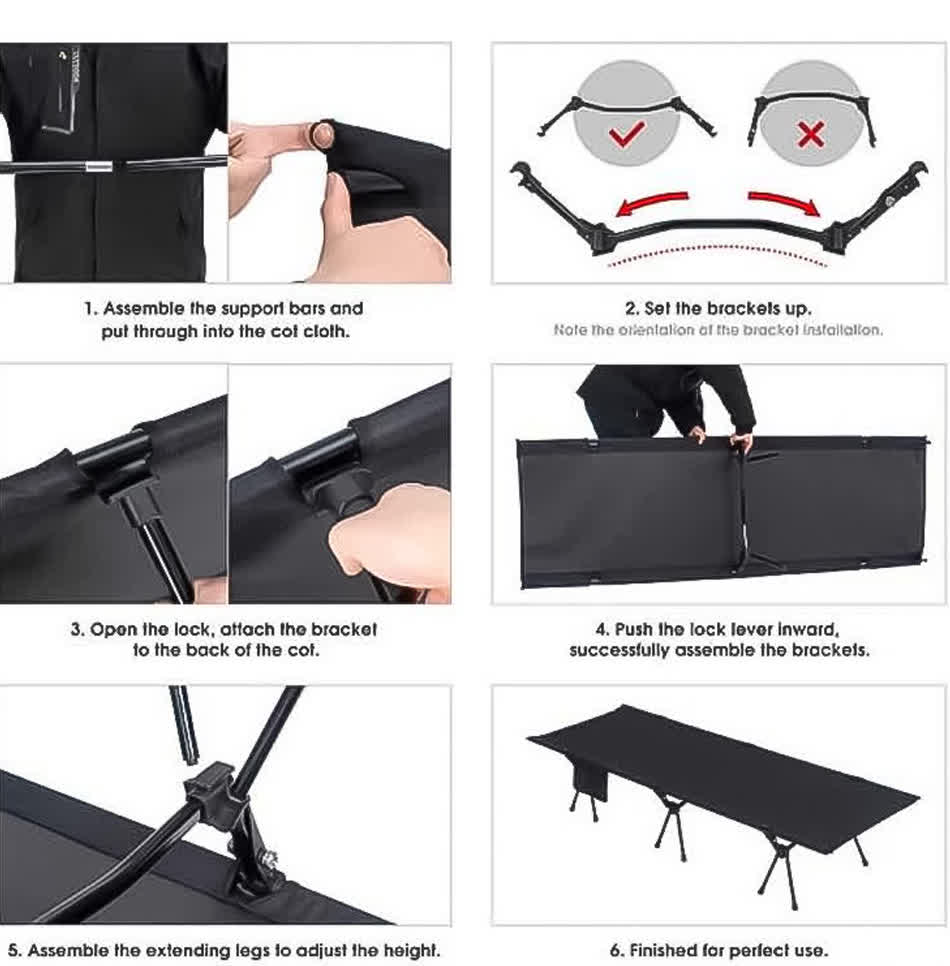 1. Assemble the support bars and put through into the cot cloth.

2. Set the brackets up.
Note the orientation of the bracket installation.

3. Open the lock, attach the bracket to the back of the cot.

4. Push the lock lever inward, successfully assemble the brackets.

5. Assemble the extending legs to adjust the height.

6. Finished for perfect use.