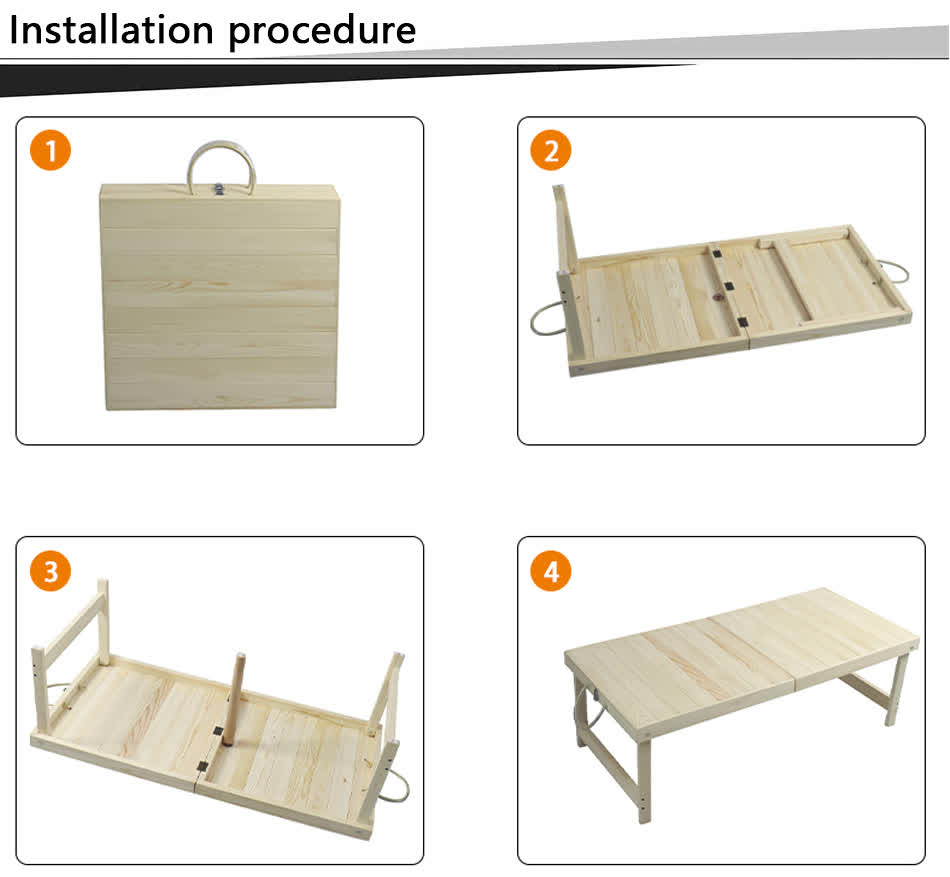 Installation procedure

1

2

3

4