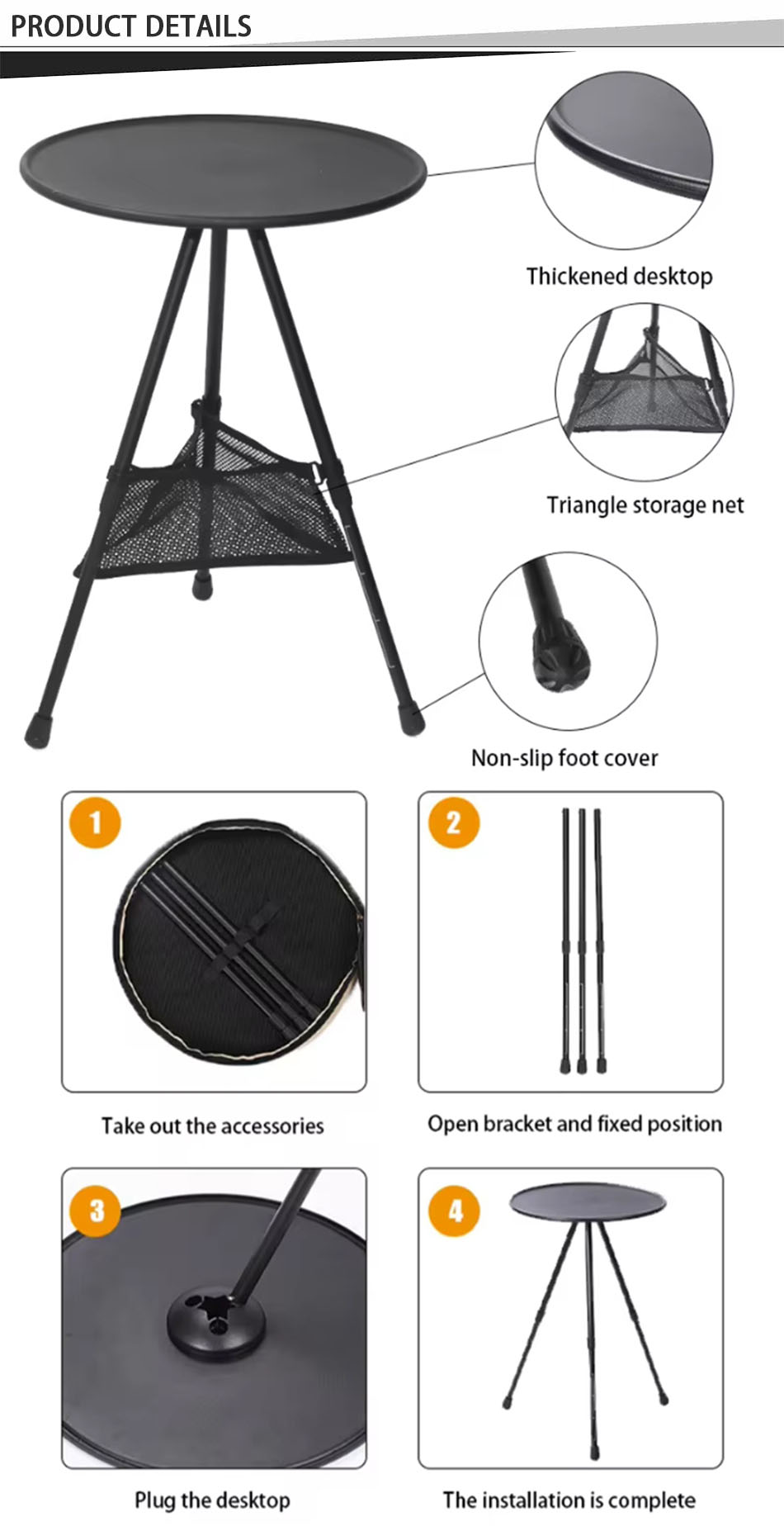 PRODUCT DETAILS

Thickened desktop

Triangle storage net

Non-slip foot cover

1

Take out the accessories

2

Open bracket and fixed position

3

Plug the desktop

4

The installation is complete