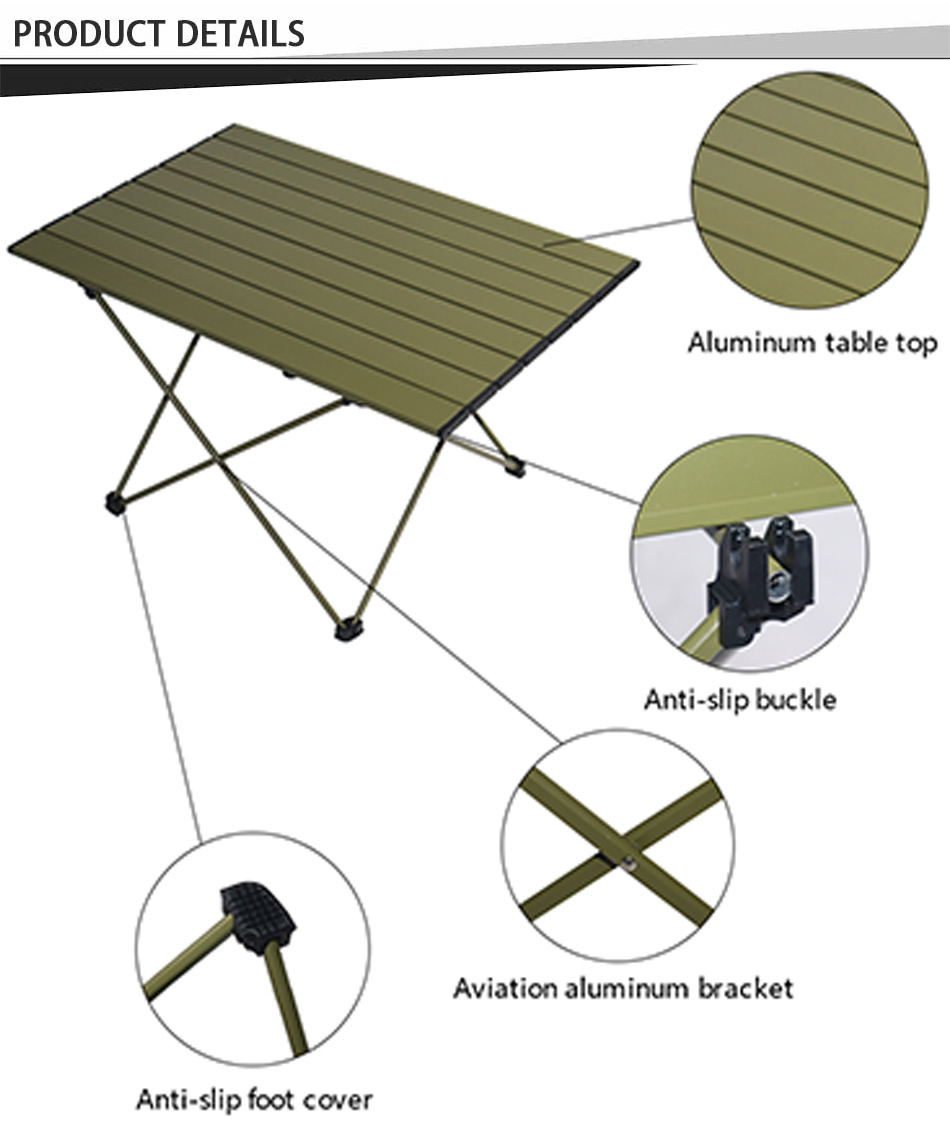 PRODUCT DETAILS

Aluminum table top

Anti-slip buckle

Aviation aluminum bracket

Anti-slip foot cover