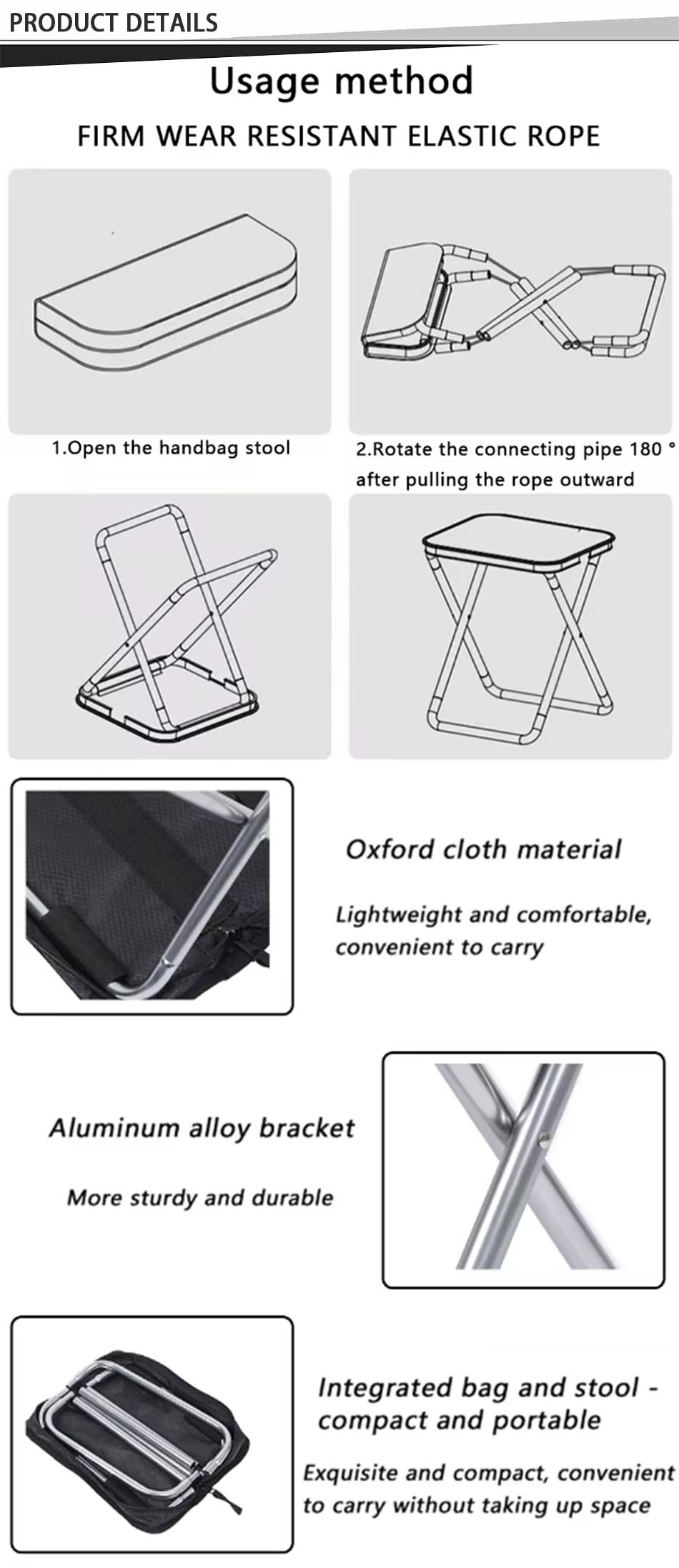 PRODUCT DETAILS

Usage method

FIRM WEAR RESISTANT ELASTIC ROPE

1.Open the handbag stool

2.Rotate the connecting pipe 180 ° after pulling the rope outward

Oxford cloth material

Lightweight and comfortable, convenient to carry

Aluminum alloy bracket

More sturdy and durable

Integrated bag and stool - compact and portable

Exquisite and compact, convenient to carry without taking up space