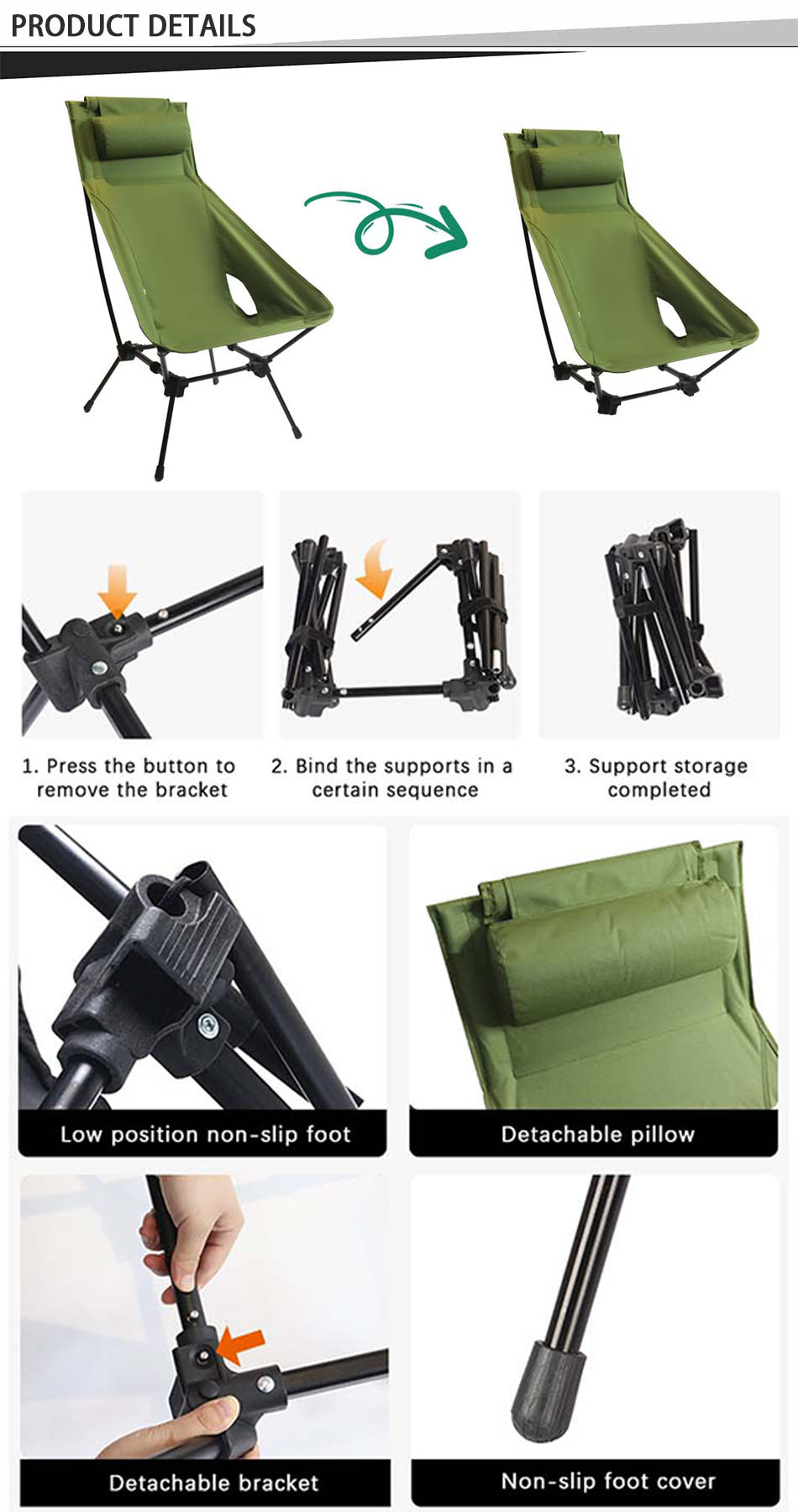 PRODUCT DETAILS

1. Press the button to remove the bracket

2. Bind the supports in a certain sequence

3. Support storage completed

Low position non-slip foot

Detachable pillow

Detachable bracket

Non-slip foot cover